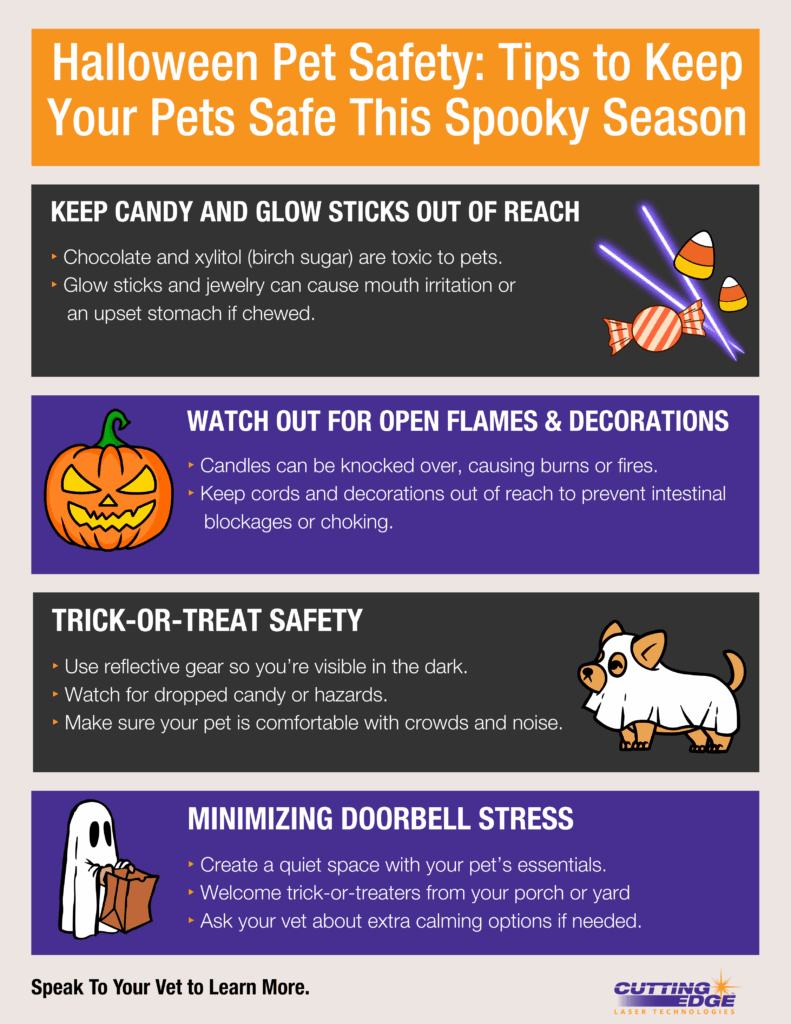 Halloween Pet Safety: Tips to Keep Your Pets Safe This Spooky Season

KEEP CANDY AND GLOW STICKS OUT OF REACH

‣ Chocolate and xylitol (birch sugar) are toxic to pets.
‣ Glow sticks and jewelry can cause mouth irritation or an upset stomach if chewed.

WATCH OUT FOR OPEN FLAMES & DECORATIONS

‣ Candles can be knocked over, causing burns or fires.
‣ Keep cords and decorations out of reach to prevent intestinal blockages or choking.

TRICK-OR-TREAT SAFETY

‣ Use reflective gear so you're visible in the dark.
‣ Watch for dropped candy or hazards.
‣ Make sure your pet is comfortable with crowds and noise.

MINIMIZING DOORBELL STRESS

‣ Create a quiet space with your pet's essentials.
‣ Welcome trick-or-treaters from your porch or yard
‣ Ask your vet about extra calming options if needed.

Speak To Your Vet to Learn More.

CUTTING EDGE
LASER TECHNOLOGIES